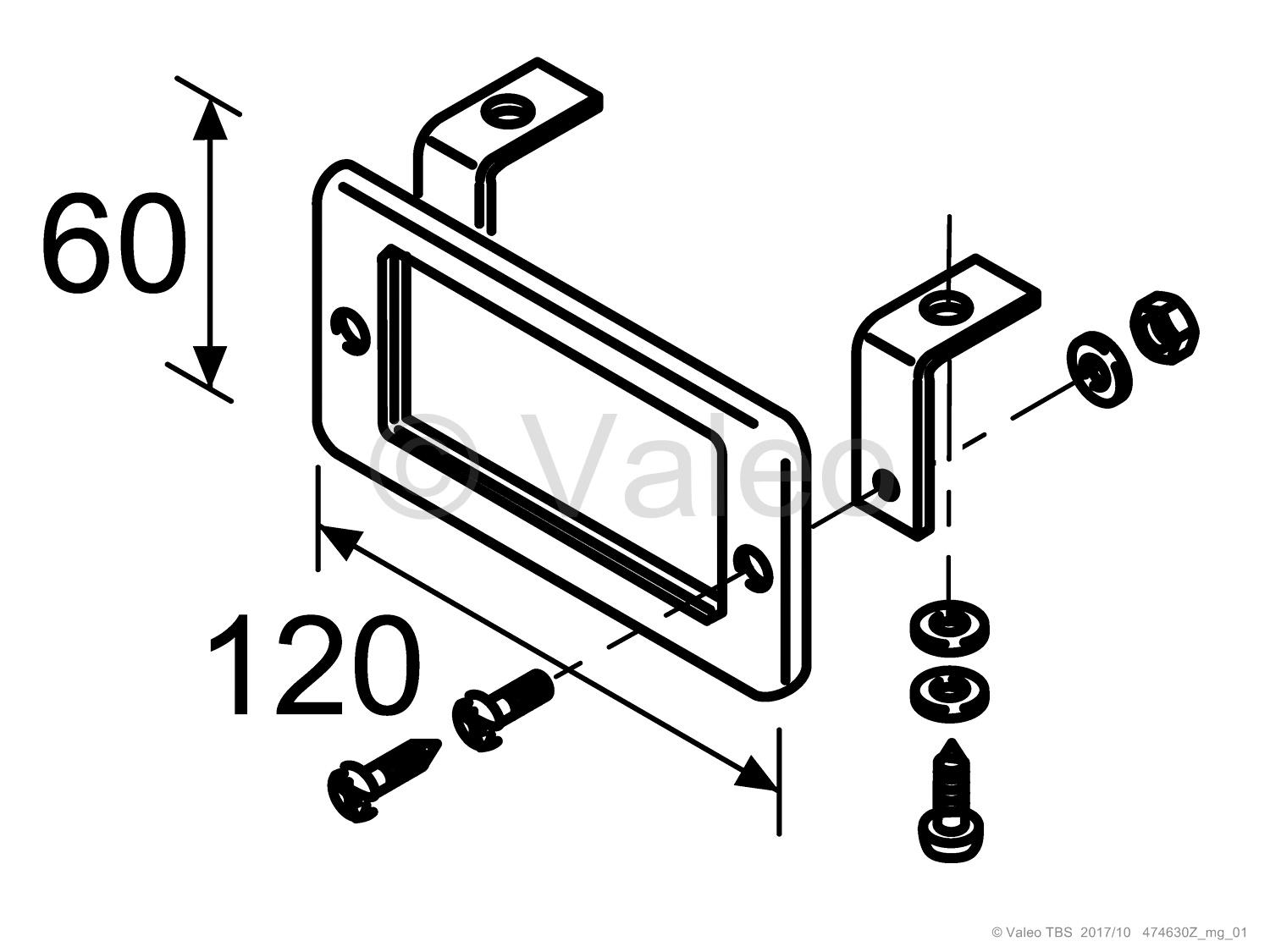 60

© Valeo

120

© Valeo TBS 2017/10 474630Z_mg_01